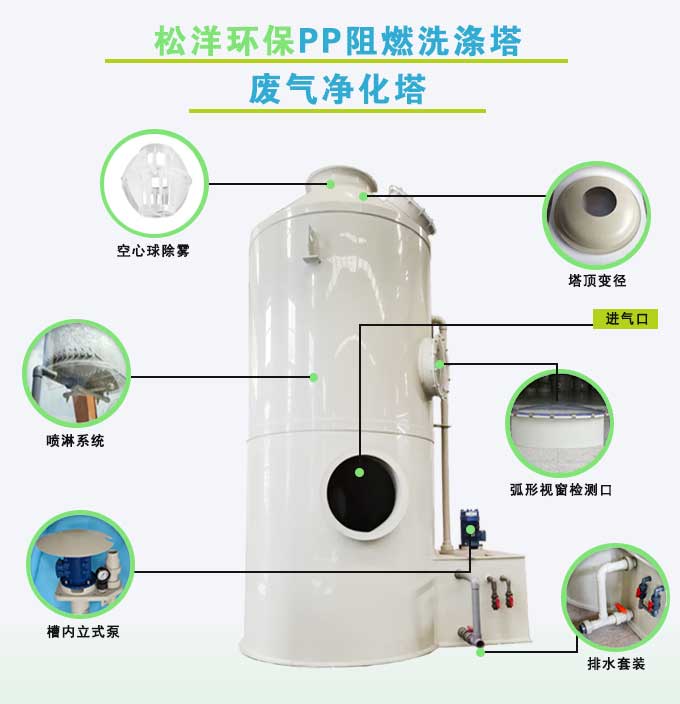 松洋环保PP阻燃洗涤塔

废气净化塔

空心球除雾

塔顶变径

进气口

喷淋系统

弧形视窗检测口

槽内立式泵

排水套装