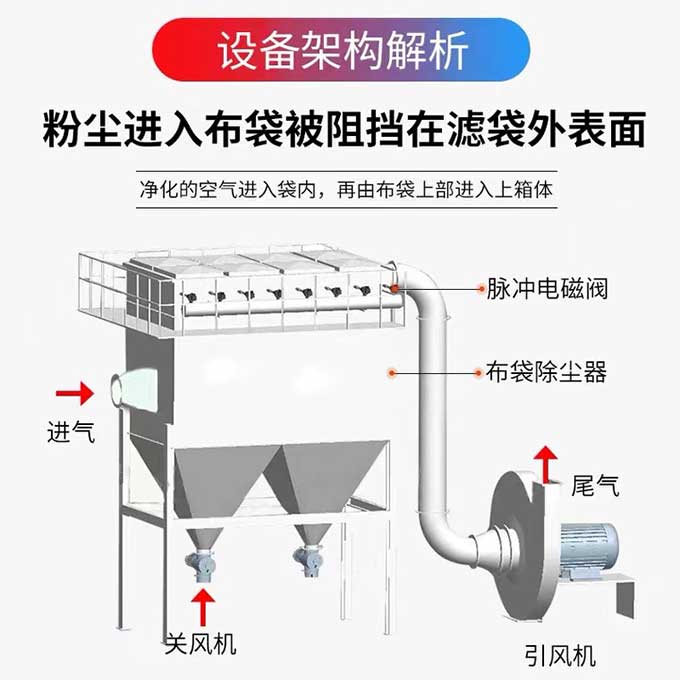 设备架构解析

粉尘进入布袋被阻挡在滤袋外表面

净化的空气进入袋内，再由布袋上部进入上箱体

脉冲电磁阀

布袋除尘器

进气

尾气

关风机

引风机